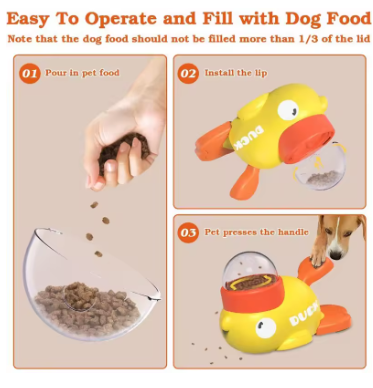 Easy To Operate and Fill with Dog Food

Note that the dog food should not be filled more than 1/3 of the lid

01 Pour in pet food

02 Install the lip

DUCK

03 Pet presses the handle

DUCK